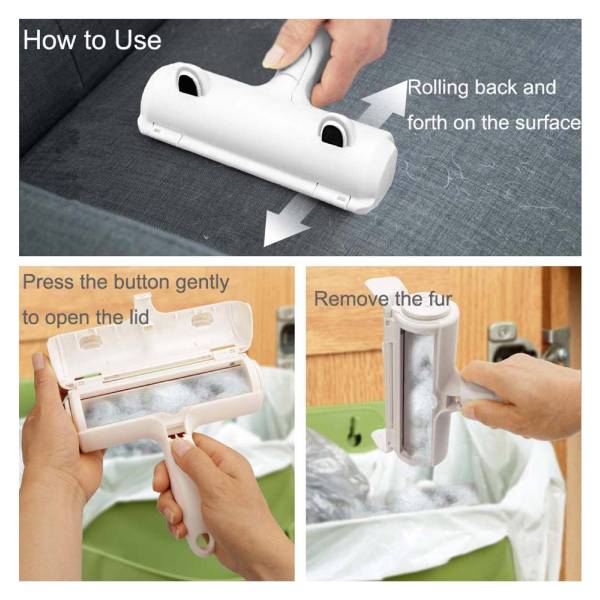 How to Use

Rolling back and forth on the surface

Press the button gently to open the lid

Remove the fur